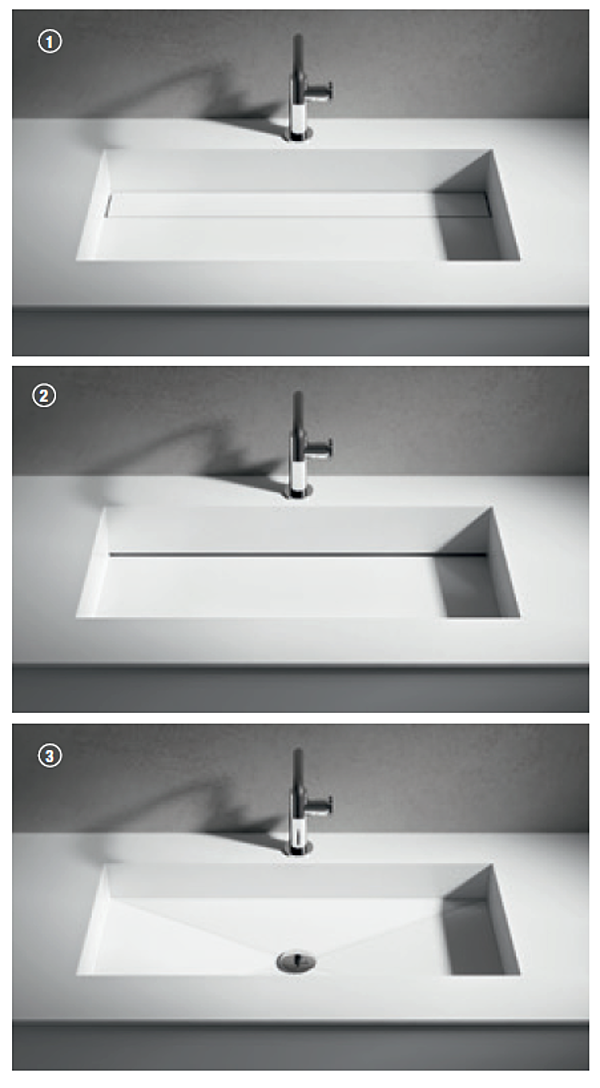 ①

②

③